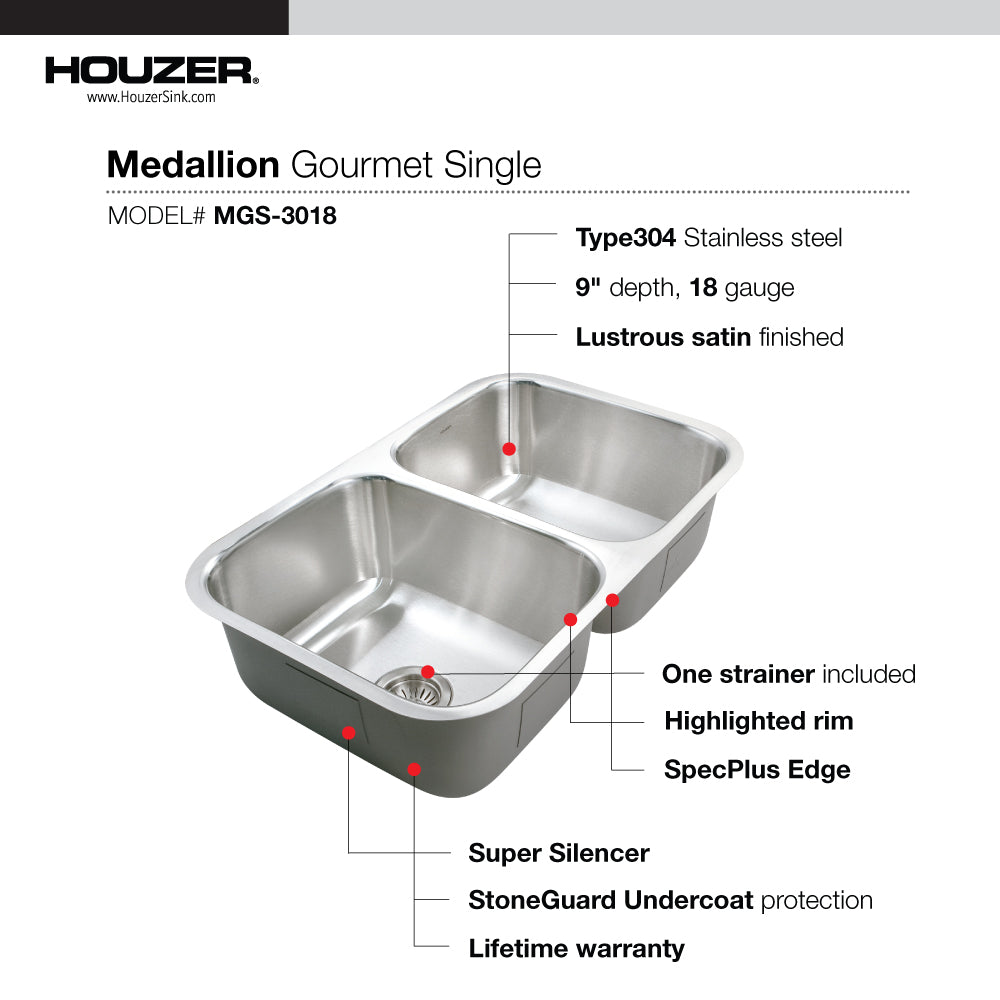 HOUZER®
www.HouzerSink.com

Medallion Gourmet Single

MODEL# MGS-3018

Type304 Stainless steel

9" depth, 18 gauge

Lustrous satin finished

One strainer included

Highlighted rim

SpecPlus Edge

Super Silencer

StoneGuard Undercoat protection

Lifetime warranty